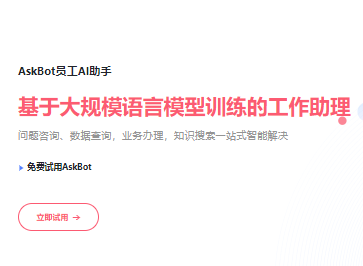 AskBot员工AI助手

基于大规模语言模型训练的工作助理

问题咨询、数据查询，业务办理，知识搜索一站式智能解决

免费试用AskBot

立即试用 →