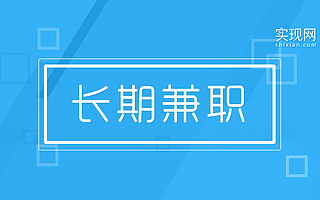 实现网
shixian.com

长期兼职